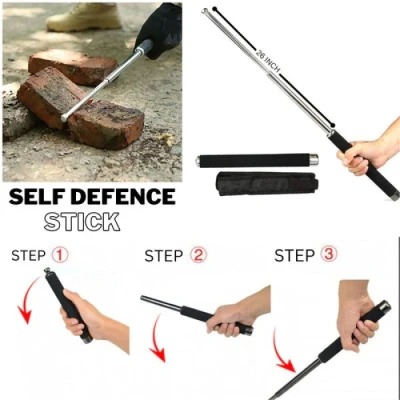 26 INCH

SELF DEFENCE
STICK

STEP ①

STEP ②

STEP ③